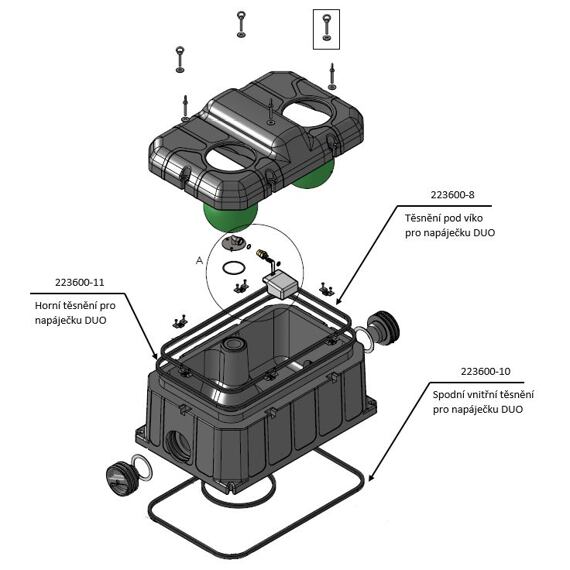 223600-8
Těsnění pod víko pro napáječku DUO

A

223600-11
Horní těsnění pro napáječku DUO

223600-10
Spodní vnitřní těsnění pro napáječku DUO