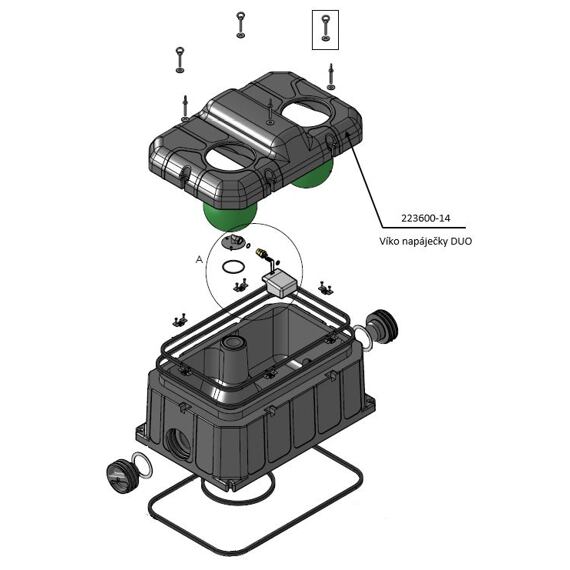 223600-14
Víko napáječky DUO

A