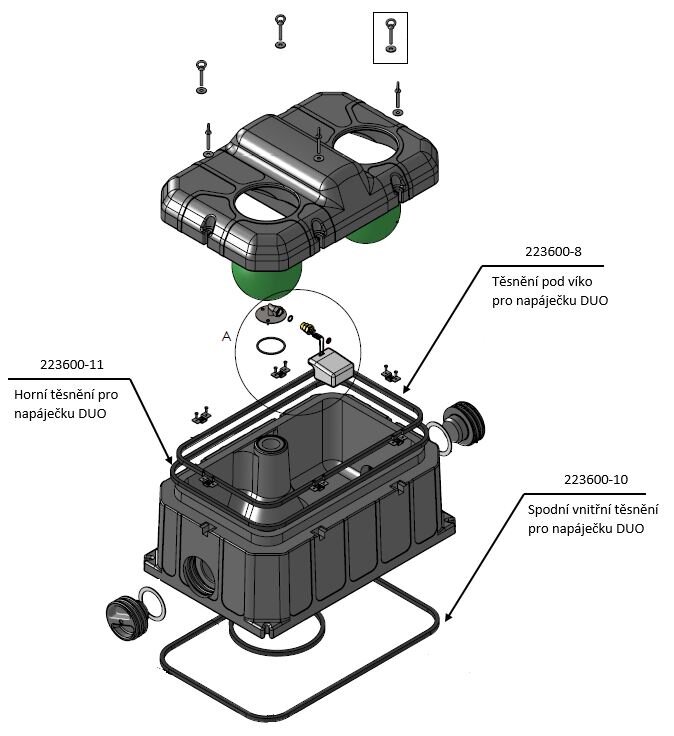 223600-8
Těsnění pod víko pro napáječku DUO

A

223600-11
Horní těsnění pro napáječku DUO

223600-10
Spodní vnitřní těsnění pro napáječku DUO