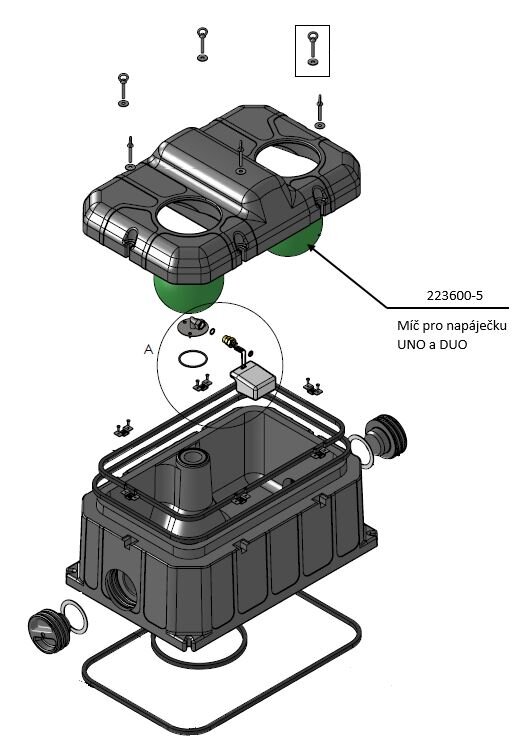 223600-5
Míč pro napáječku UNO a DUO

A