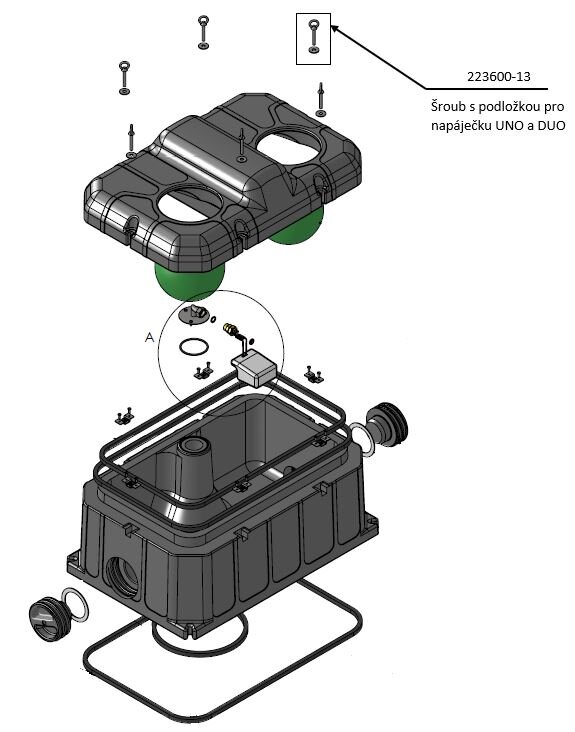 223600-13

Šroub s podložkou pro napáječku UNO a DUO

A