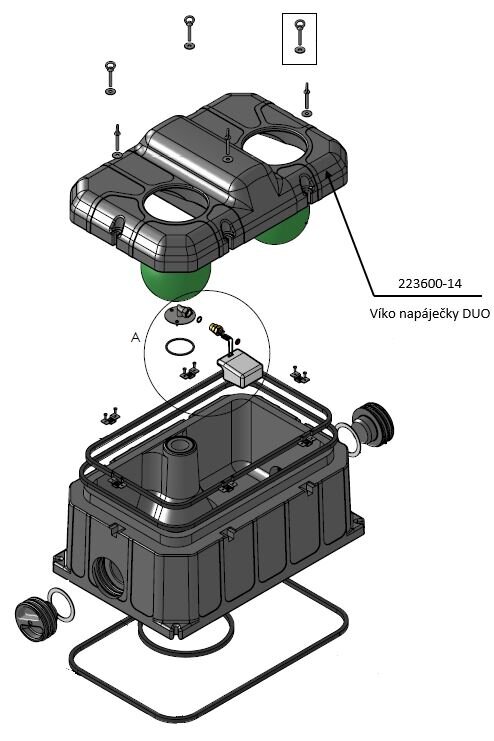 223600-14
Víko napáječky DUO

A