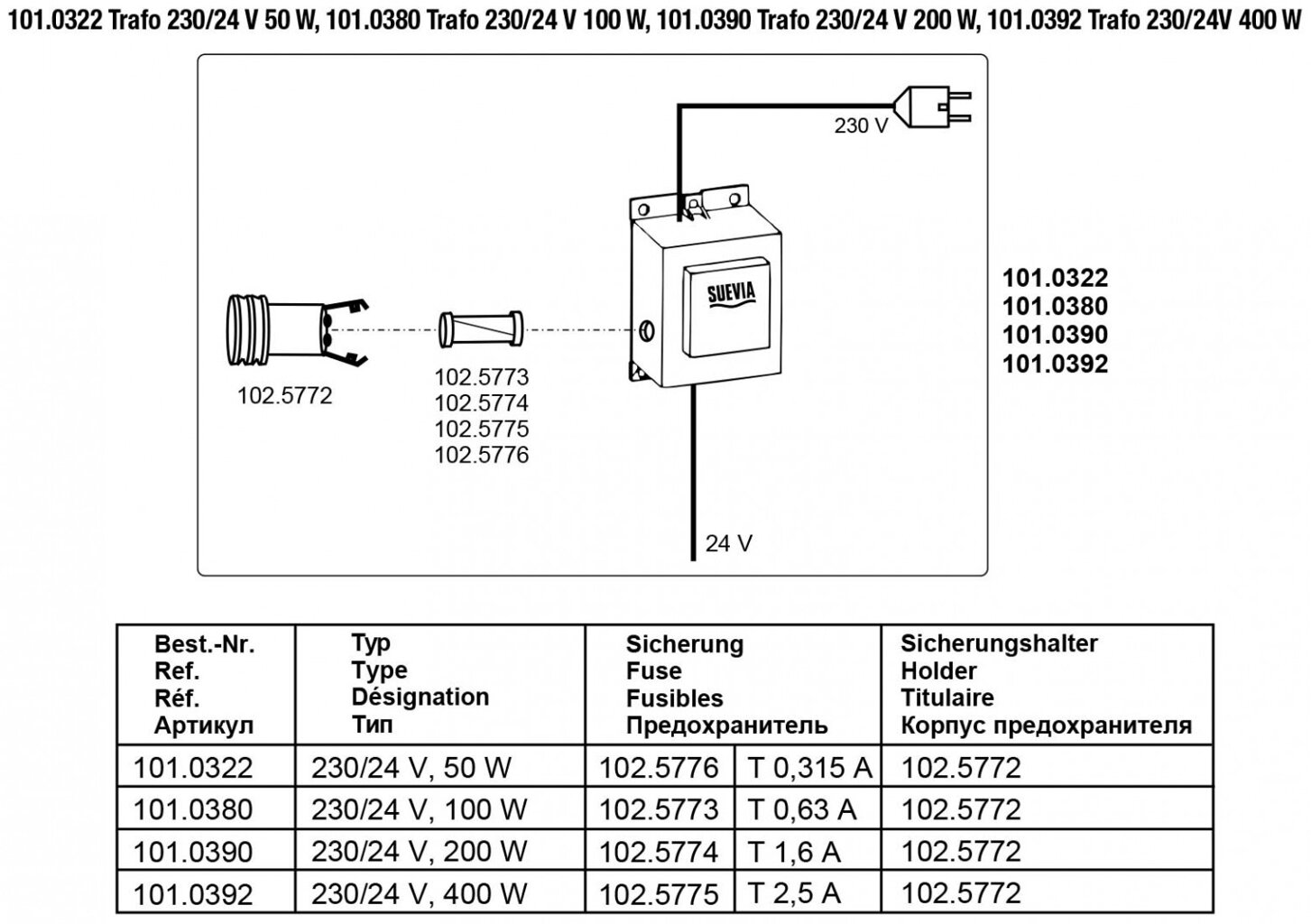 101.0322 Trafo 230/24 V 50 W, 101.0380 Trafo 230/24 V 100 W, 101.0390 Trafo 230/24 V 200 W, 101.0392 Trafo 230/24V 400 W

230 V

SUEVIA

101.0322
101.0380
101.0390
101.0392

102.5772

102.5773
102.5774
102.5775
102.5776

24 V

| Best.-Nr. Ref. Réf. Артикул | Typ Type Désignation Тип | Sicherung Fuse Fusibles Предохранитель | | Sicherungshalter Holder Titulaire Корпус предохранителя |
|---|---|---|---|---|
| 101.0322 | 230/24 V, 50 W | 102.5776 | T 0,315 A | 102.5772 |
| 101.0380 | 230/24 V, 100 W | 102.5773 | T 0,63 A | 102.5772 |
| 101.0390 | 230/24 V, 200 W | 102.5774 | T 1,6 A | 102.5772 |
| 101.0392 | 230/24 V, 400 W | 102.5775 | T 2,5 A | 102.5772 |