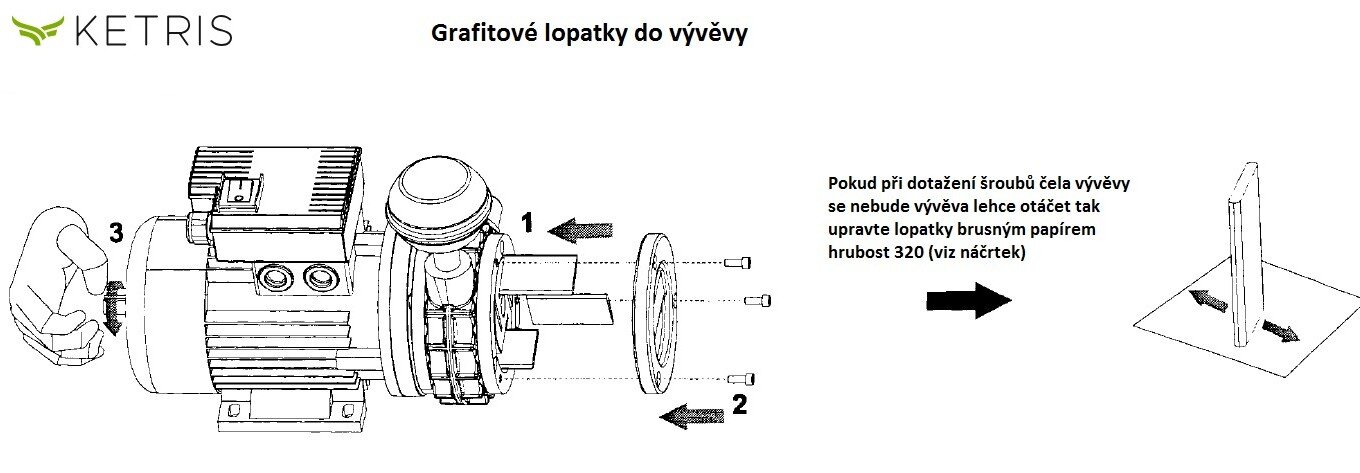 KETRIS

Grafitové lopatky do vývěvy

3

1

2

Pokud při dotažení šroubů čela vývěvy se nebude vývěva lehce otáčet tak upravte lopatky brusným papírem hrubost 320 (viz náčrtek)